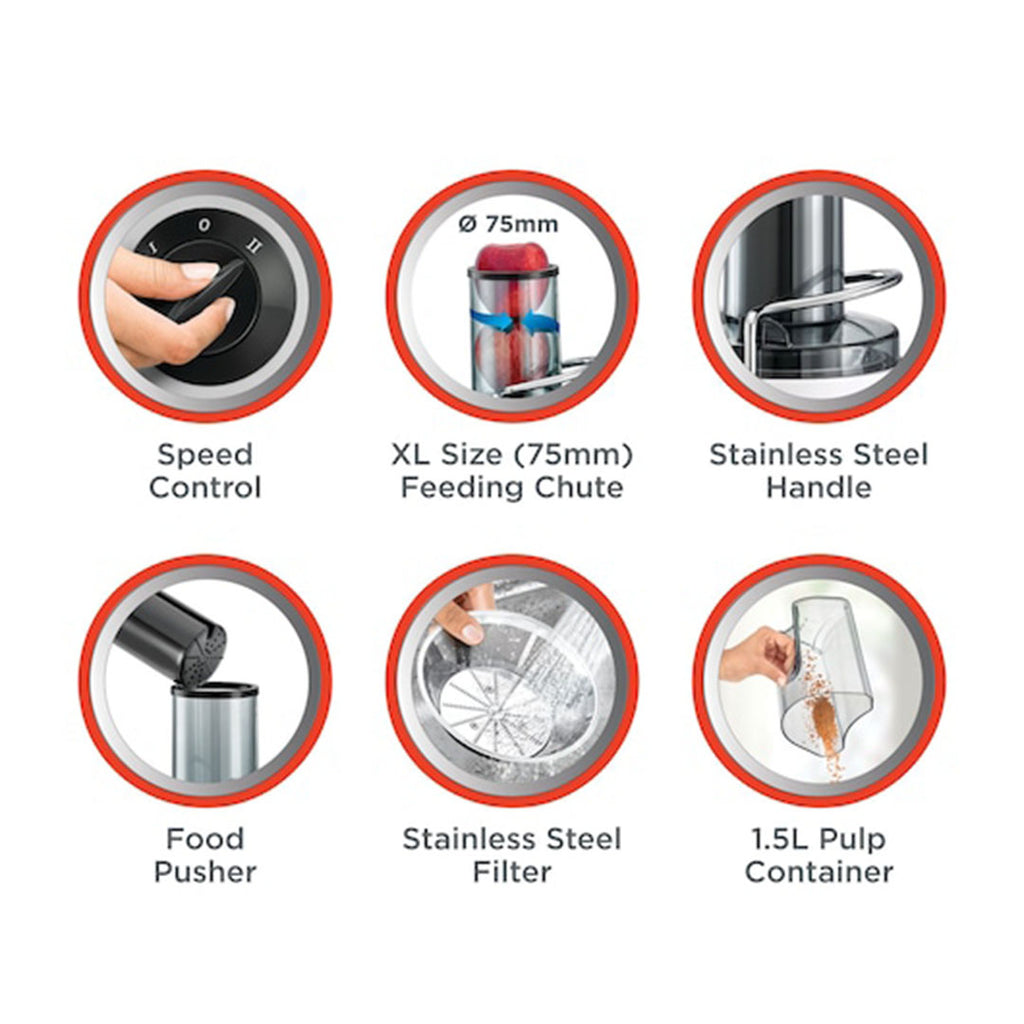 I 0 II

Speed Control

Ø 75mm

XL Size (75mm) Feeding Chute

Stainless Steel Handle

Food Pusher

Stainless Steel Filter

1.5L Pulp Container